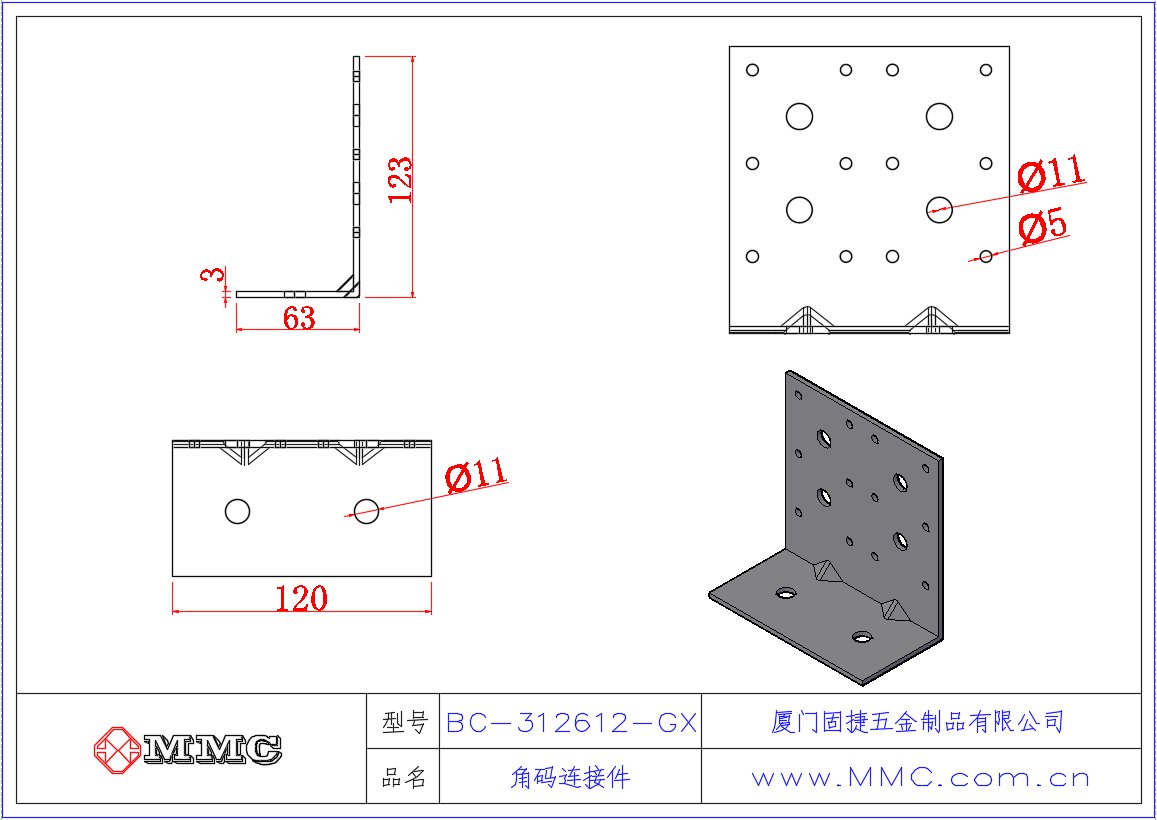 123

3

63

Ø11

Ø5

Ø11

120

MMC

| 型号 | BC-312612-GX | 厦门固捷五金制品有限公司 |
|---|---|---|
| 品名 | 角码连接件 | www.MMC.com.cn |