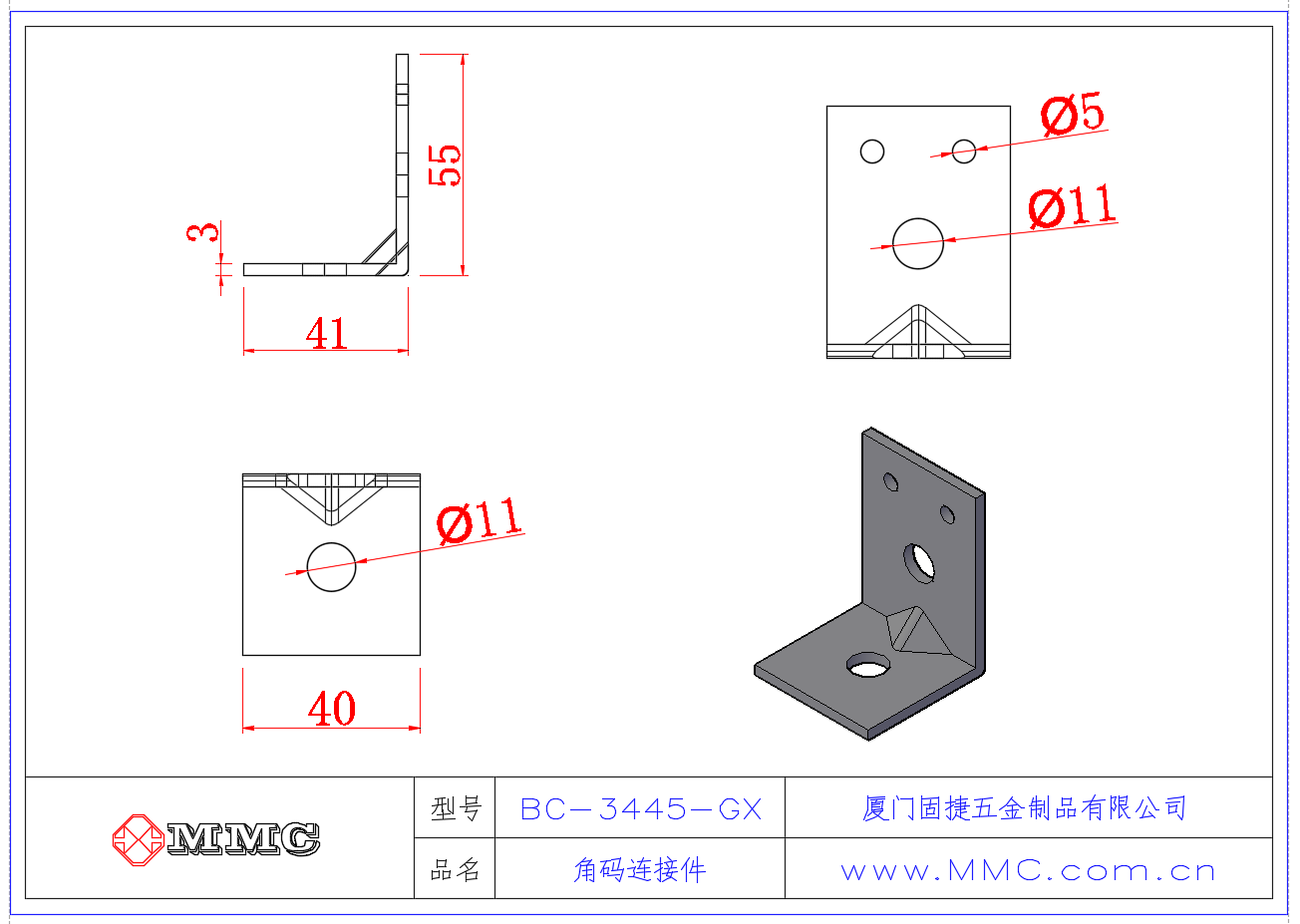 55

3

41

Ø5

Ø11

Ø11

40

MMC

| 型号 | BC-3445-GX | 厦门固捷五金制品有限公司 |
|---|---|---|
| 品名 | 角码连接件 | www.MMC.com.cn |