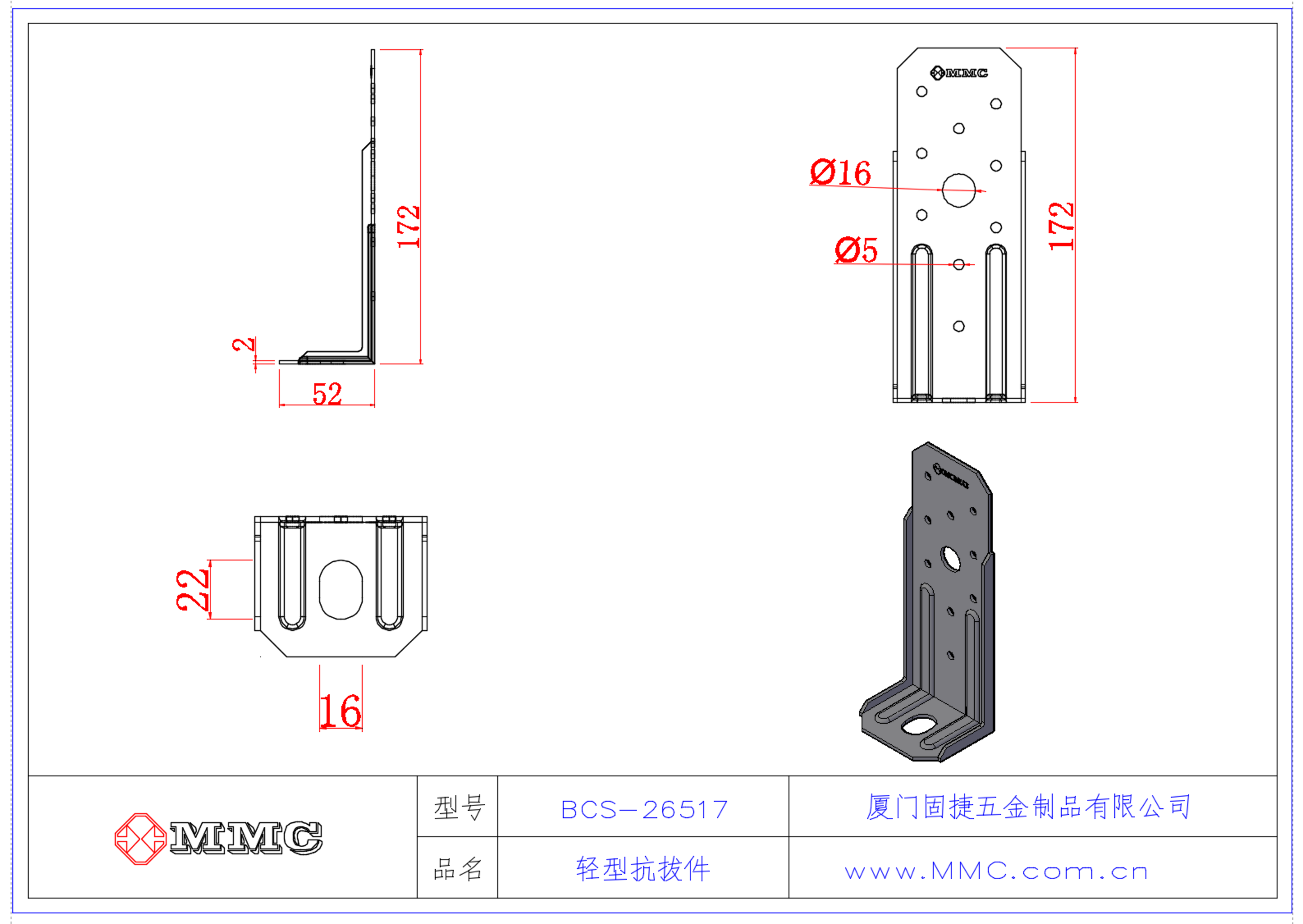 172

2

52

MMC

Ø16

Ø5

172

22

16

MMC

MMC

| 型号 | BCS-26517 | 厦门固捷五金制品有限公司 |
|---|---|---|
| 品名 | 轻型抗拔件 | www.MMC.com.cn |