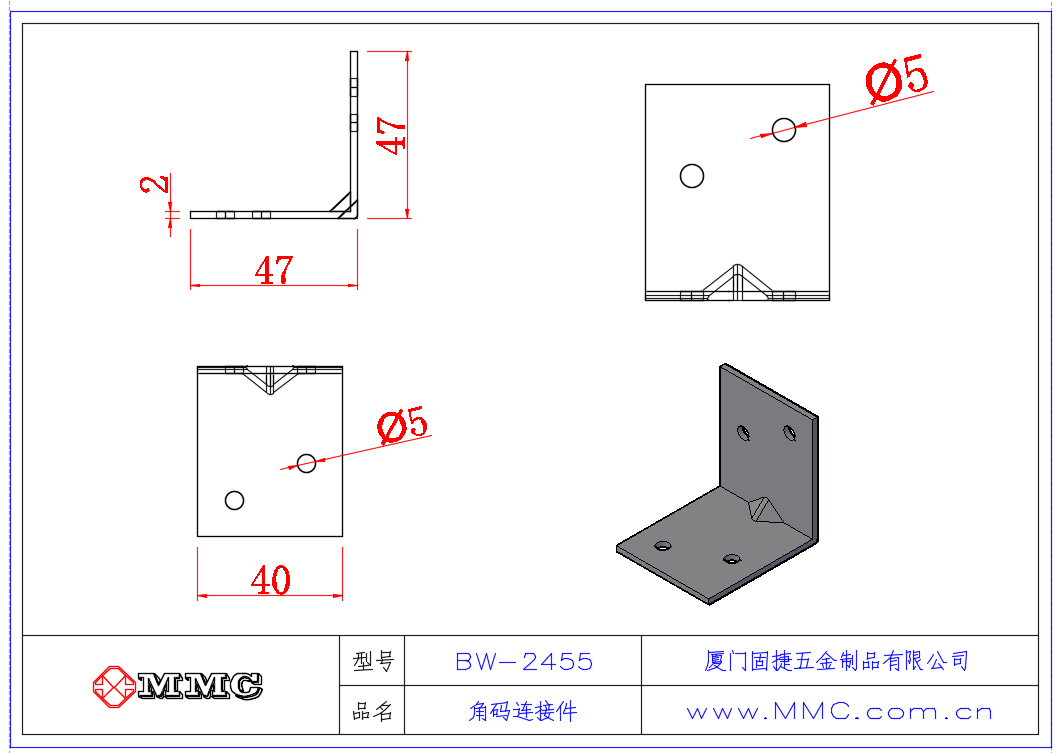 47

2

47

Ø5

Ø5

40

MMC

| 型号 | BW-2455 | 厦门固捷五金制品有限公司 |
|---|---|---|
| 品名 | 角码连接件 | www.MMC.com.cn |