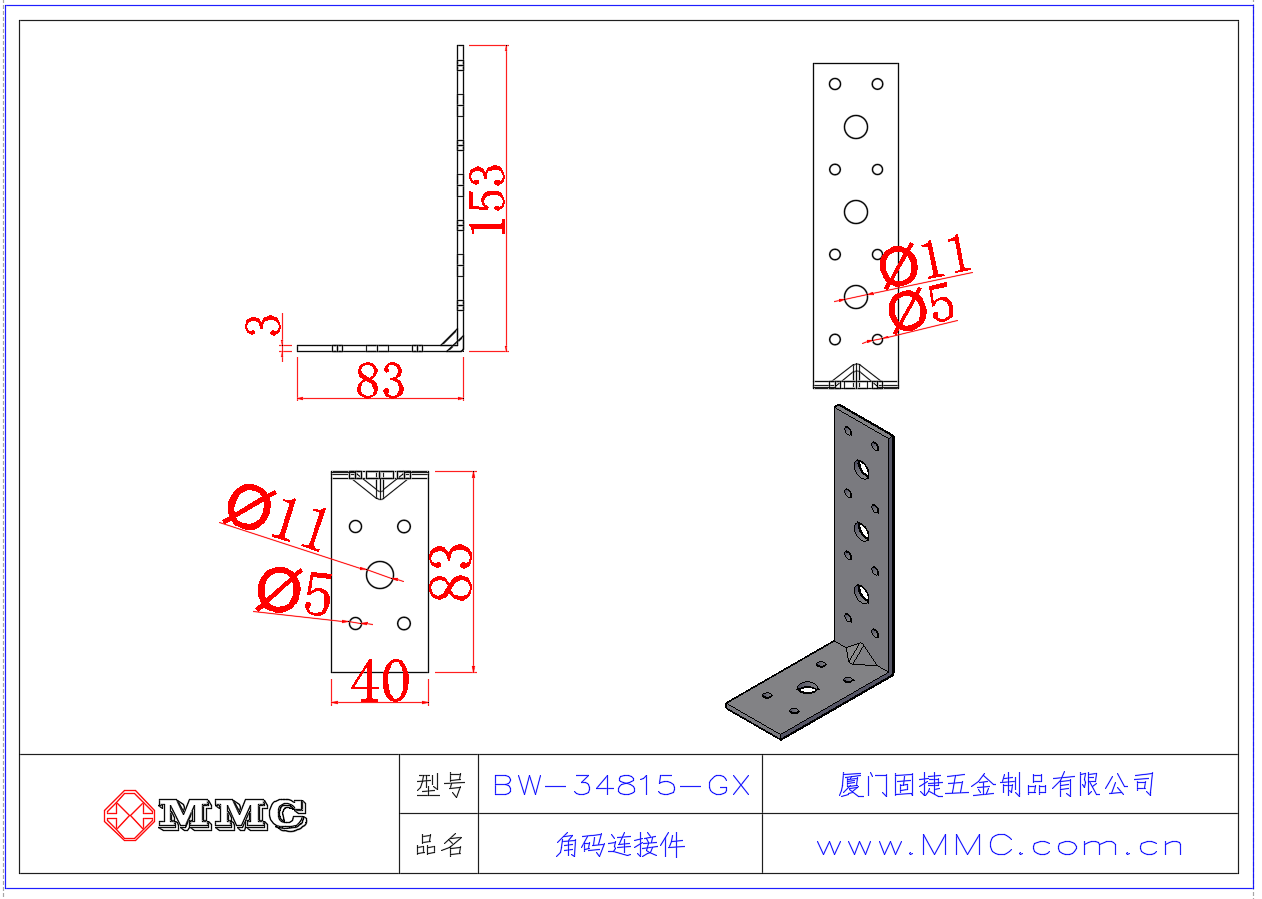 153

3

83

Ø11

Ø5

Ø11

Ø5

83

40

MMC

| 型号 | BW-34815-GX | 厦门固捷五金制品有限公司 |
|---|---|---|
| 品名 | 角码连接件 | www.MMC.com.cn |