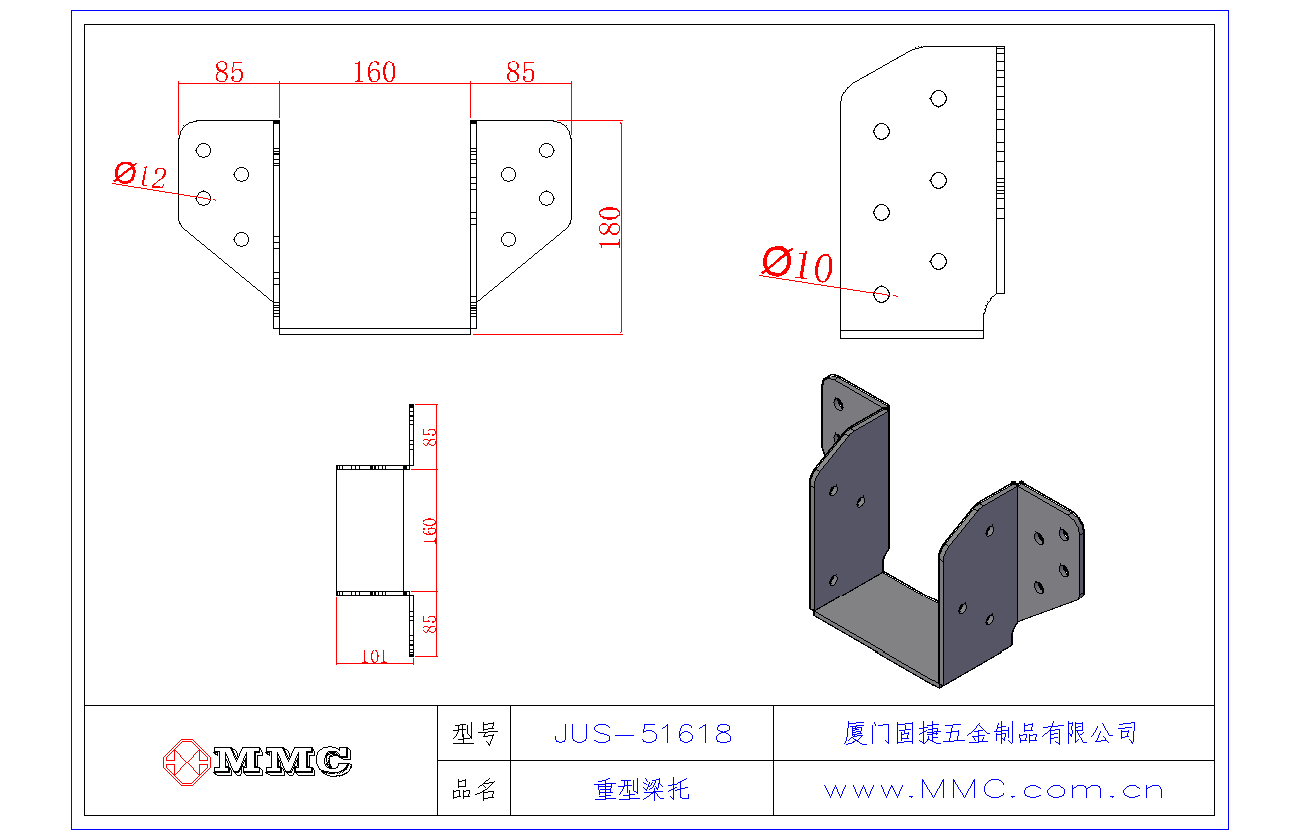 85
160
85
Ø12
180
Ø10
85
160
85
101

MMC

| 型号 | JUS-51618 | 厦门固捷五金制品有限公司 |
|---|---|---|
| 品名 | 重型梁托 | www.MMC.com.cn |